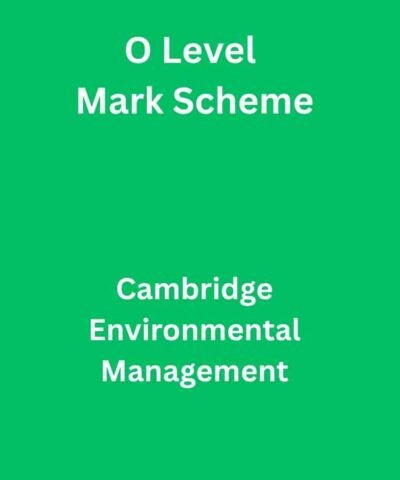 O Level
Mark Scheme

Cambridge
Environmental
Management